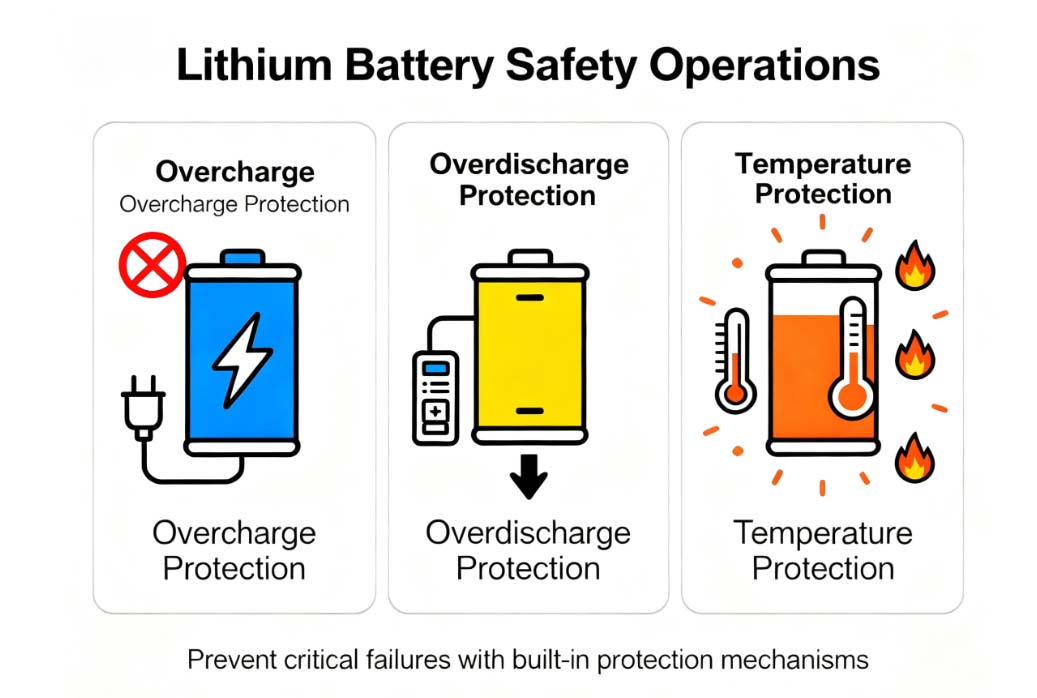 Lithium Battery Safety Operations

Overcharge
Overcharge Protection

Overcharge Protection

Overdischarge Protection

Overdischarge Protection

Temperature Protection

Temperature Protection

Prevent critical failures with built-in protection mechanisms